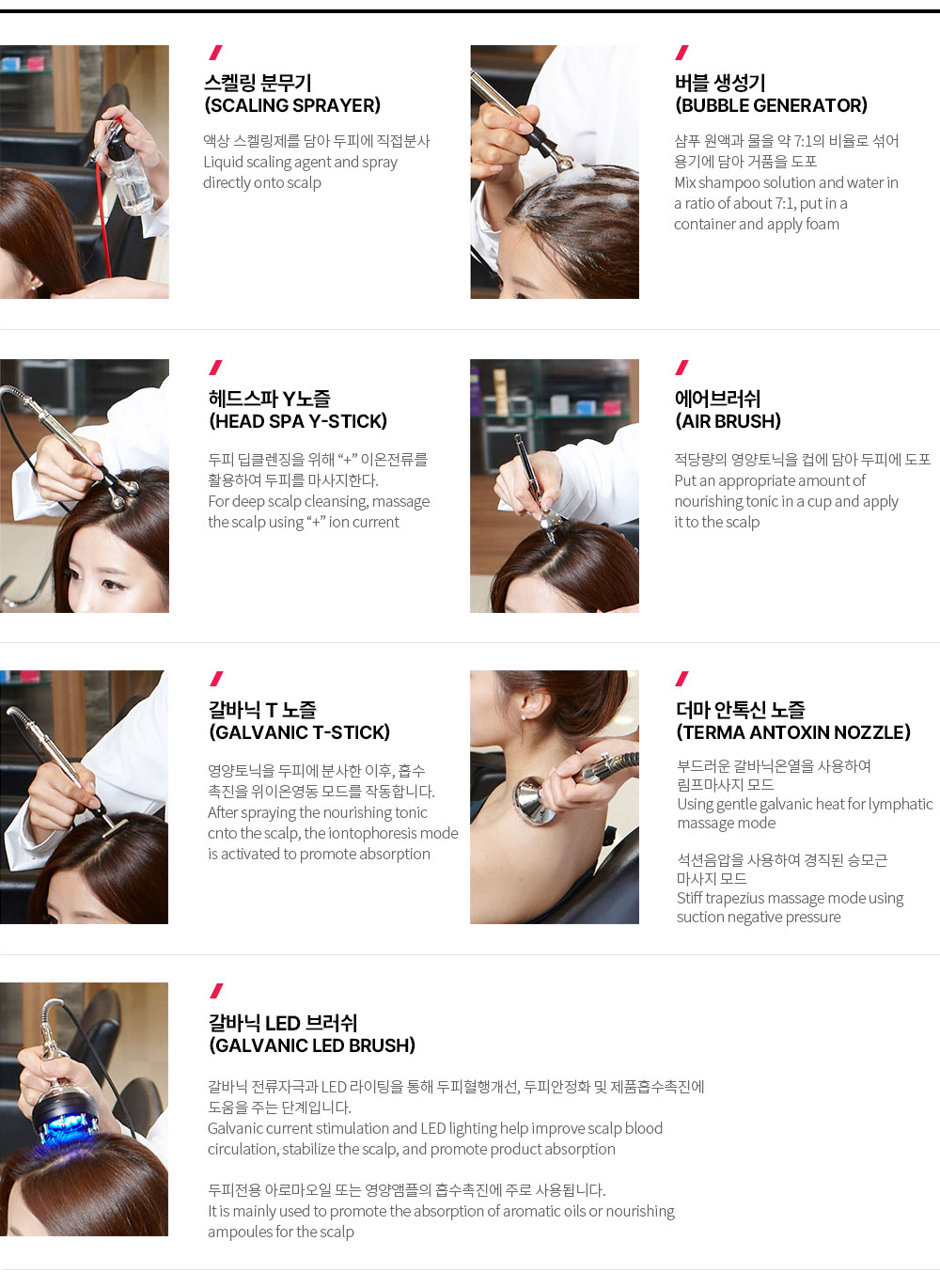 스켈링 분무기
(SCALING SPRAYER)

액상 스켈링제를 담아 두피에 직접분사
Liquid scaling agent and spray directly onto scalp

버블 생성기
(BUBBLE GENERATOR)

샴푸 원액과 물을 약 7:1의 비율로 섞어 용기에 담아 거품을 도포
Mix shampoo solution and water in a ratio of about 7:1, put in a container and apply foam

헤드스파 Y노즐
(HEAD SPA Y-STICK)

두피 딥클렌징을 위해 "+" 이온전류를 활용하여 두피를 마사지한다.
For deep scalp cleansing, massage the scalp using "+" ion current

에어브러쉬
(AIR BRUSH)

적당량의 영양토닉을 컵에 담아 두피에 도포
Put an appropriate amount of nourishing tonic in a cup and apply it to the scalp

갈바닉 T 노즐
(GALVANIC T-STICK)

영양토닉을 두피에 분사한 이후, 흡수 촉진을 위이온영동 모드를 작동합니다.
After spraying the nourishing tonic cnto the scalp, the iontophoresis mode is activated to promote absorption

더마 안톡신 노즐
(TERMA ANTOXIN NOZZLE)

부드러운 갈바닉온열을 사용하여 림프마사지 모드
Using gentle galvanic heat for lymphatic massage mode

석션음압을 사용하여 경직된 승모근 마사지 모드
Stiff trapezius massage mode using suction negative pressure

갈바닉 LED 브러쉬
(GALVANIC LED BRUSH)

갈바닉 전류자극과 LED 라이팅을 통해 두피혈행개선, 두피안정화 및 제품흡수촉진에 도움을 주는 단계입니다.
Galvanic current stimulation and LED lighting help improve scalp blood circulation, stabilize the scalp, and promote product absorption

두피전용 아로마오일 또는 영양앰플의 흡수촉진에 주로 사용됩니다.
It is mainly used to promote the absorption of aromatic oils or nourishing ampoules for the scalp